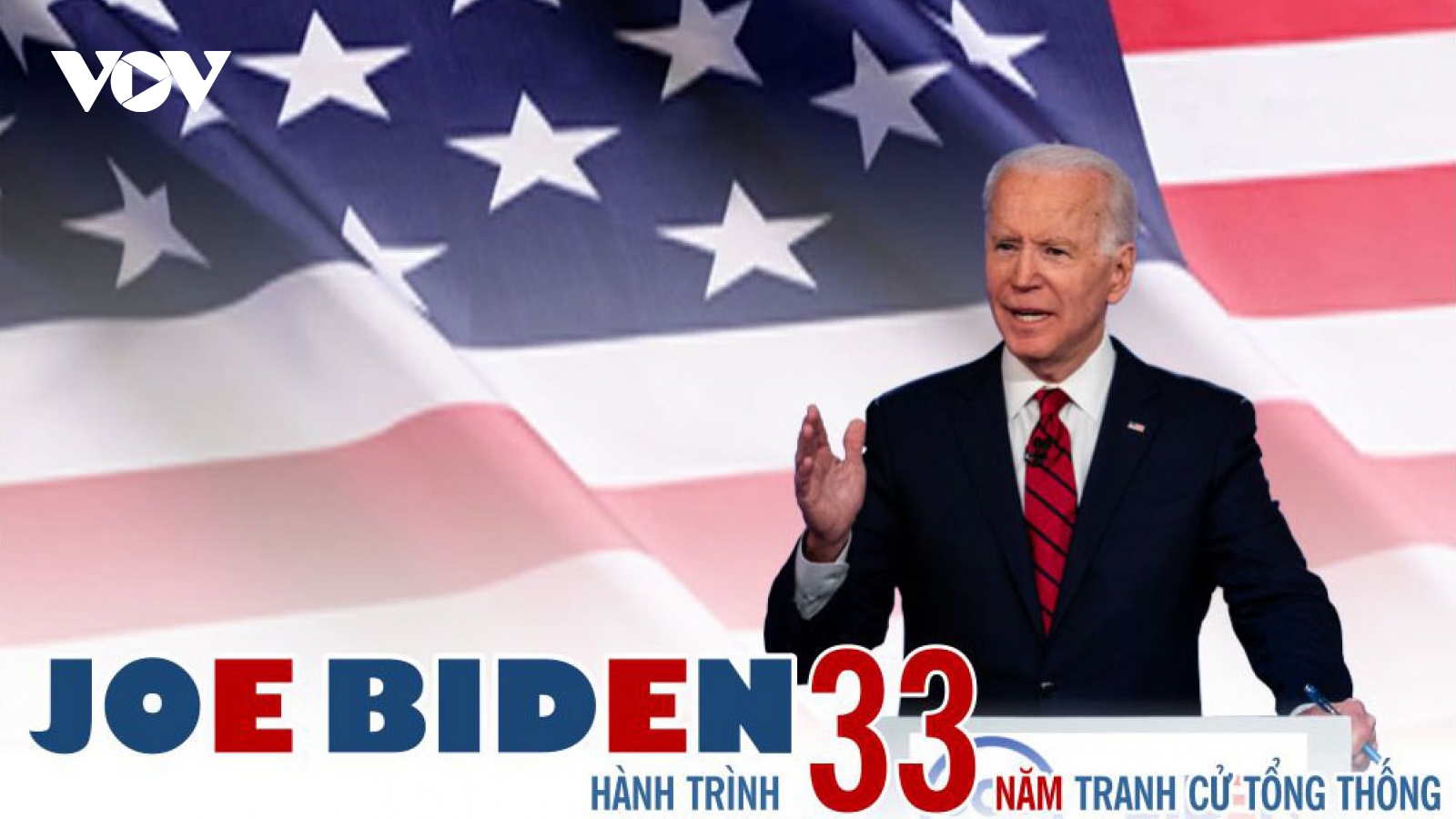 VOV

JOE BIDEN

HÀNH TRÌNH 33 NĂM TRANH CỬ TỔNG THỐNG