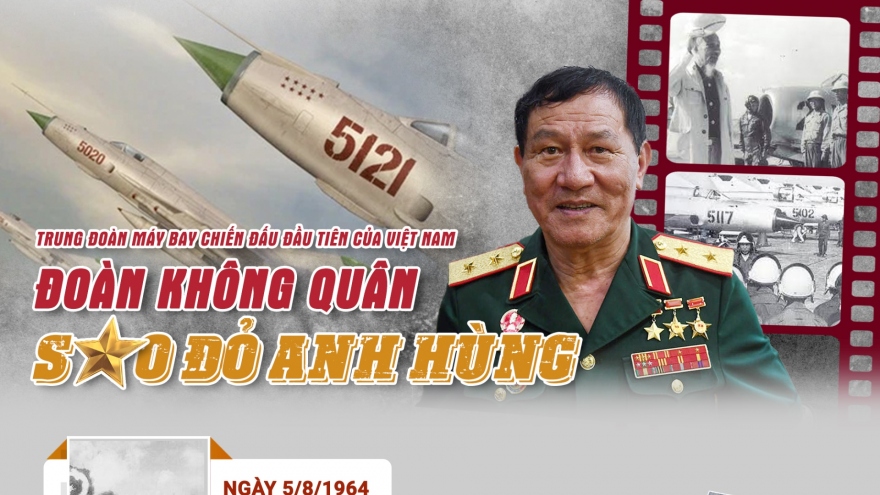 5020

5121

5117

5102

TRUNG ĐOÀN MÁY BAY CHIẾN ĐẤU ĐẦU TIÊN CỦA VIỆT NAM

ĐOÀN KHÔNG QUÂN

SAO ĐỎ ANH HÙNG

NGÀY 5/8/1964