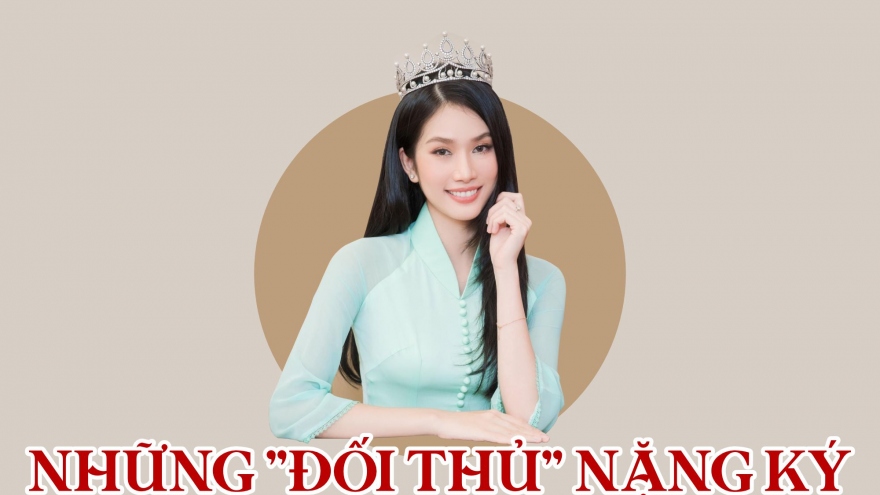 NHỮNG "ĐỐI THỦ" NẶNG KÝ