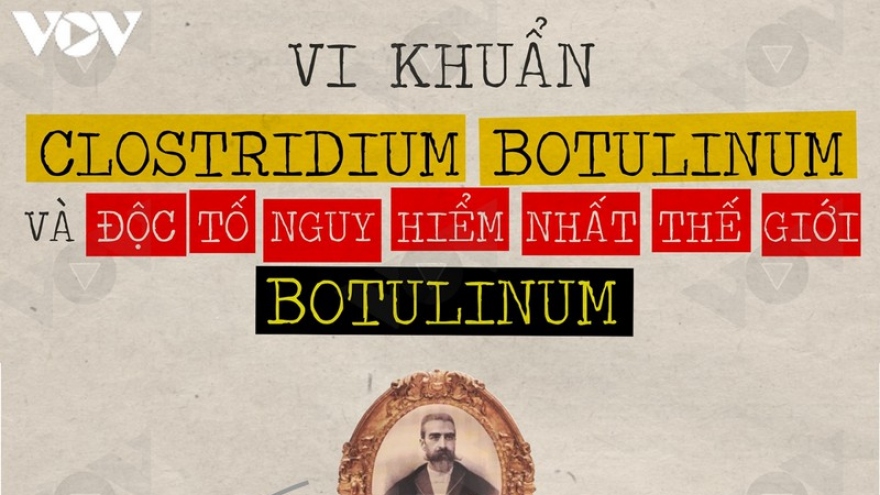 VOV

VI KHUẨN
CLOSTRIDIUM BOTULINUM
VÀ ĐỘC TỐ NGUY HIỂM NHẤT THẾ GIỚI
BOTULINUM